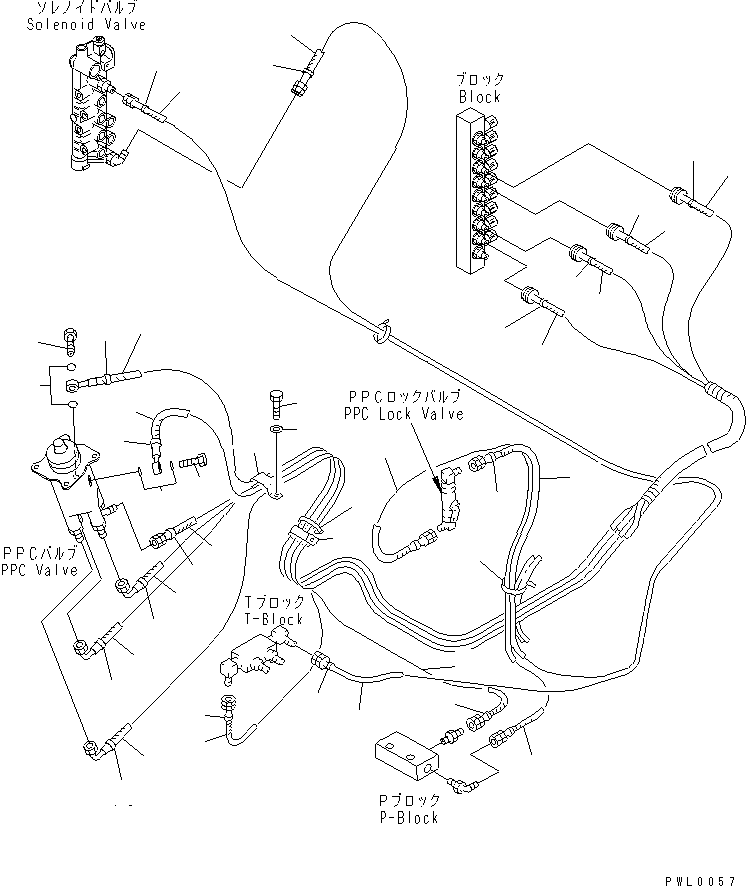 ソレノイドバルブ
Solenoid Valve

ブロック
Block

PPCロックバルブ
PPC Lock Valve

PPCバルブ
PPC Valve

Tブロック
T-Block

Pブロック
P-Block

PWL0057