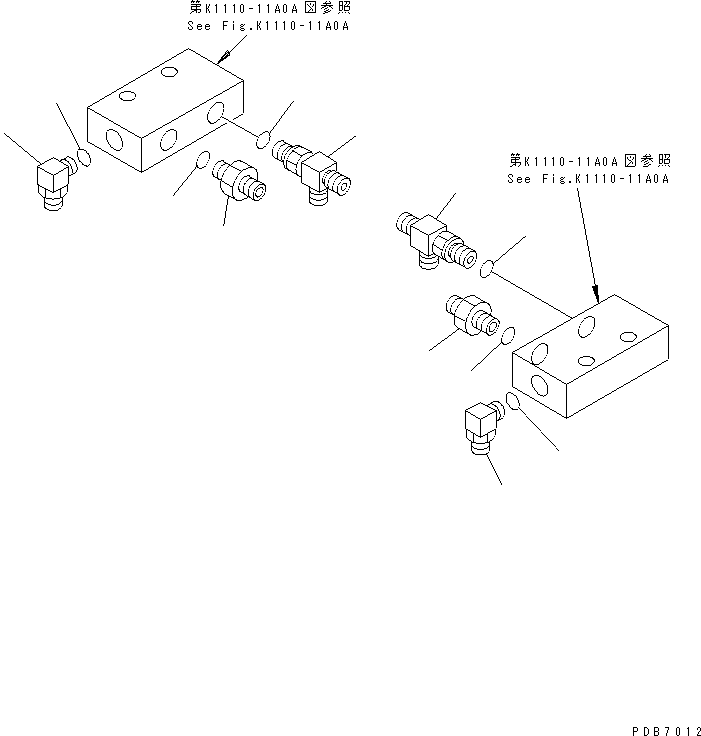 第K1110-11A0A図参照
See Fig.K1110-11A0A

第K1110-11A0A図参照
See Fig.K1110-11A0A

PDB7012