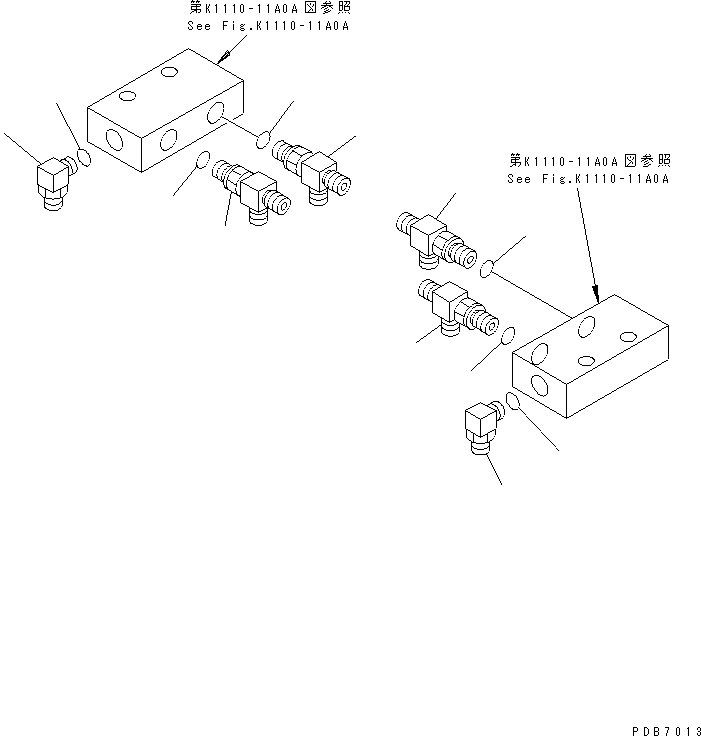 第K1110-11A0A図参照
See Fig.K1110-11A0A

第K1110-11A0A図参照
See Fig.K1110-11A0A

PDB7013