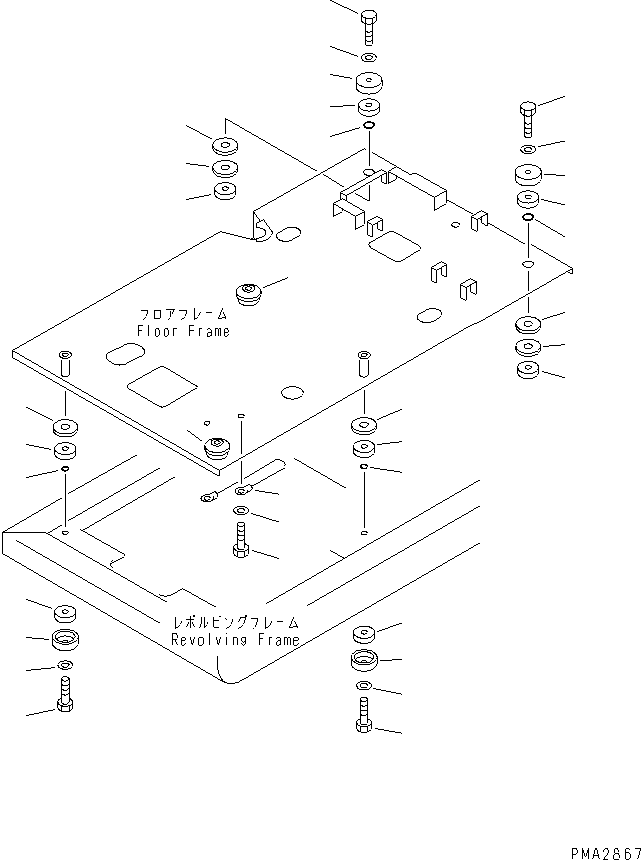 フロアフレーム
Floor Frame

レボルビングフレーム
Revolving Frame

PMA2867