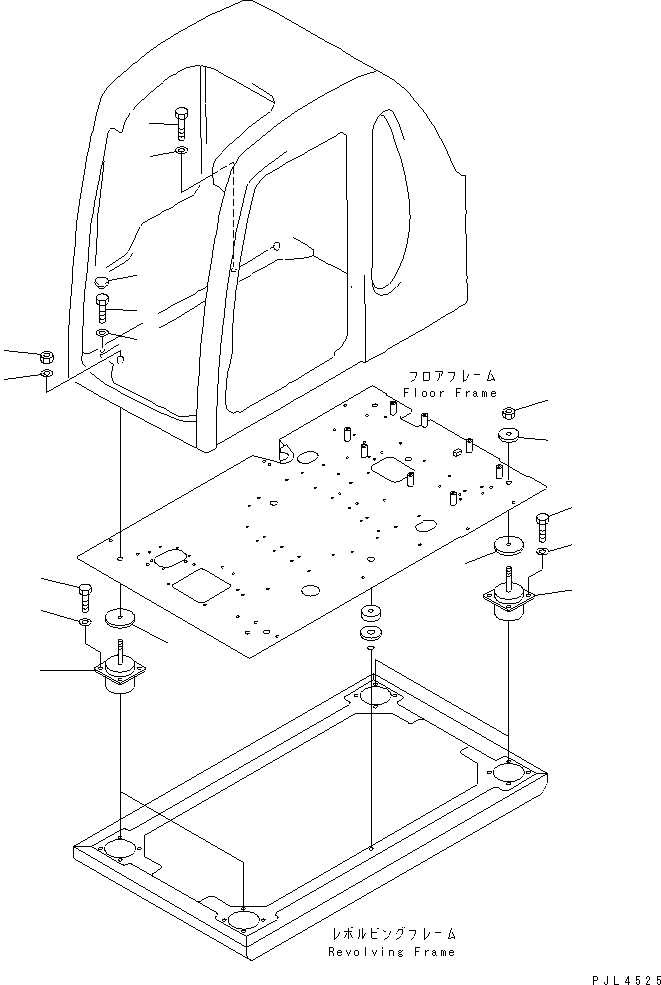 フロアフレーム
Floor Frame

レボルビングフレーム
Revolving Frame

PJL4525