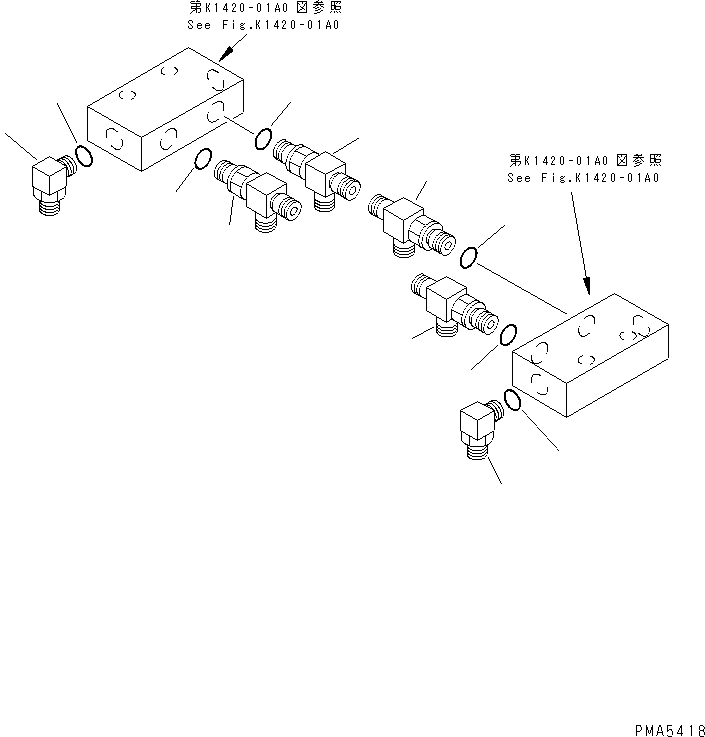 第K1420-01A0 図参照
See Fig.K1420-01A0

第K1420-01A0 図参照
See Fig.K1420-01A0

PMA5418