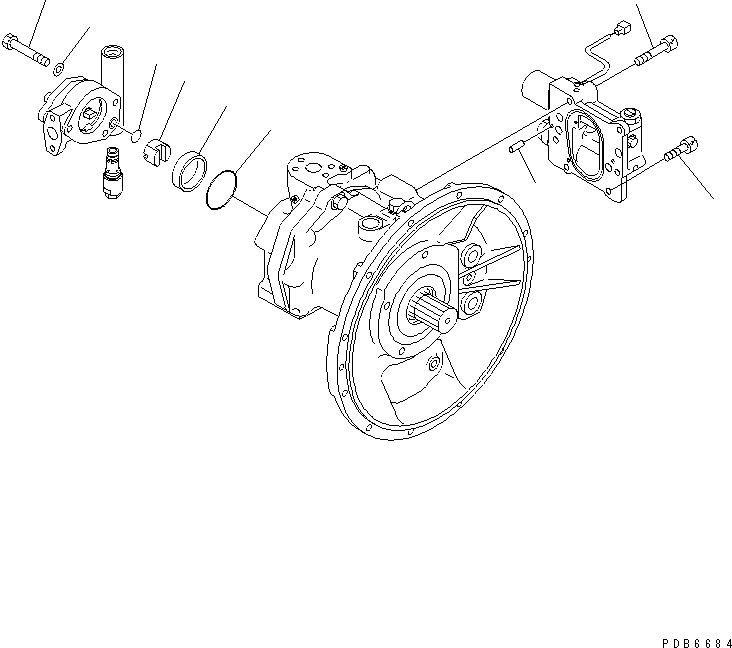 PDB6684