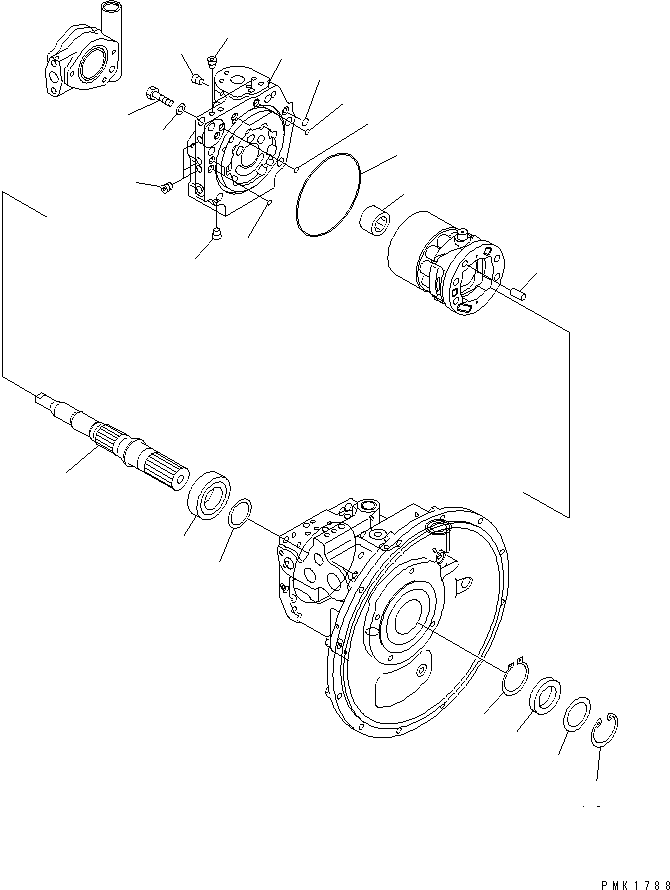 PMK1788