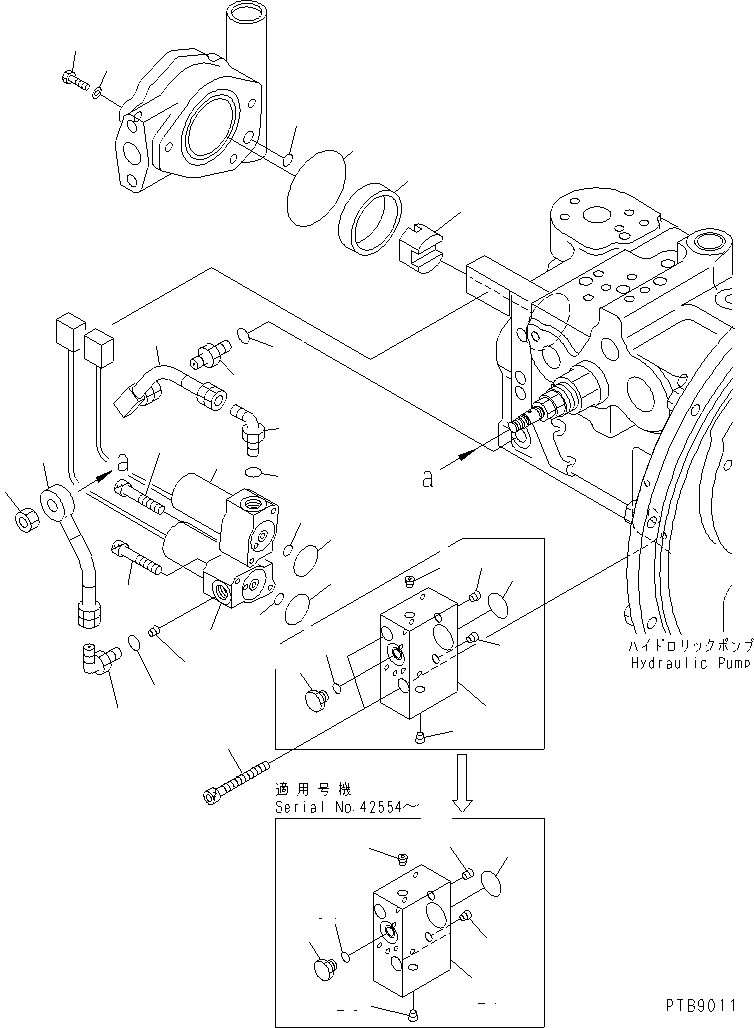 a

a

ハイドロリックポンプ
Hydraulic Pump

適用号機
Serial No.42554～

PTB9011