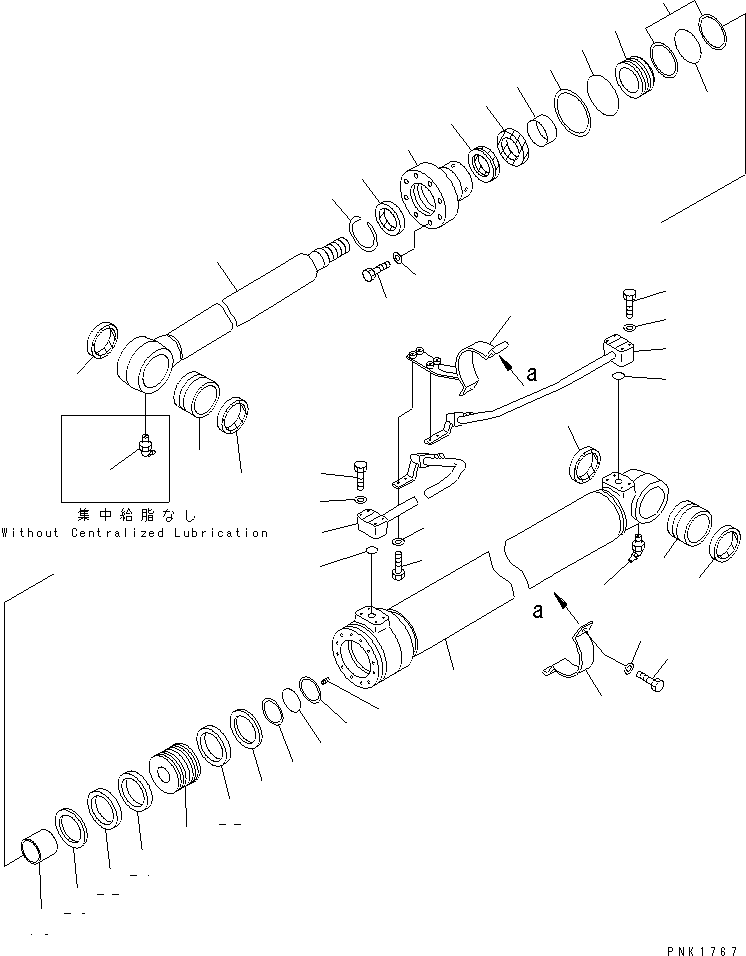 a

集中給脂なし
Without Centralized Lubrication

a

PNK1767