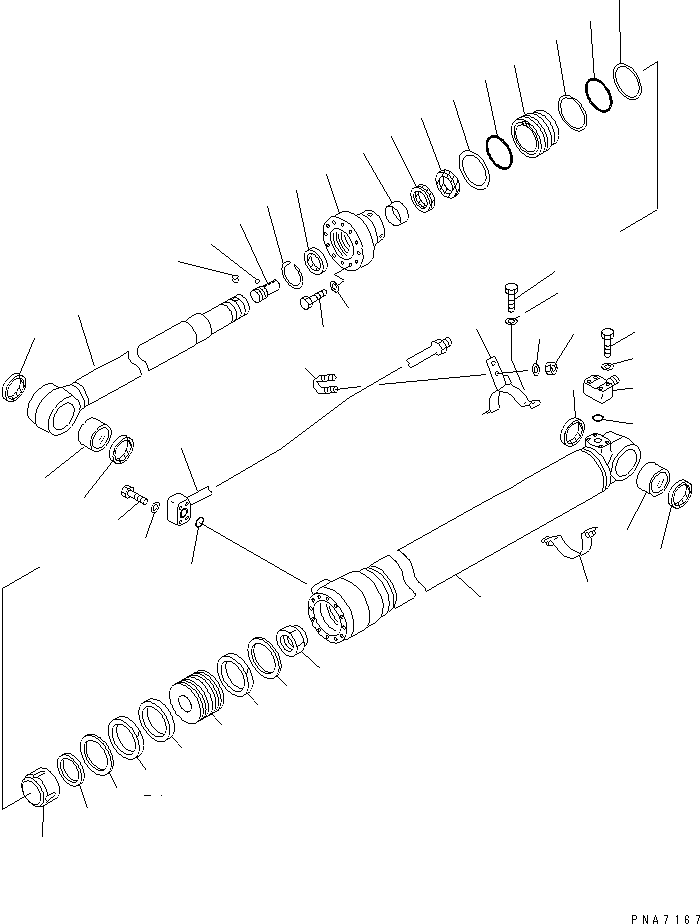 PNA7167