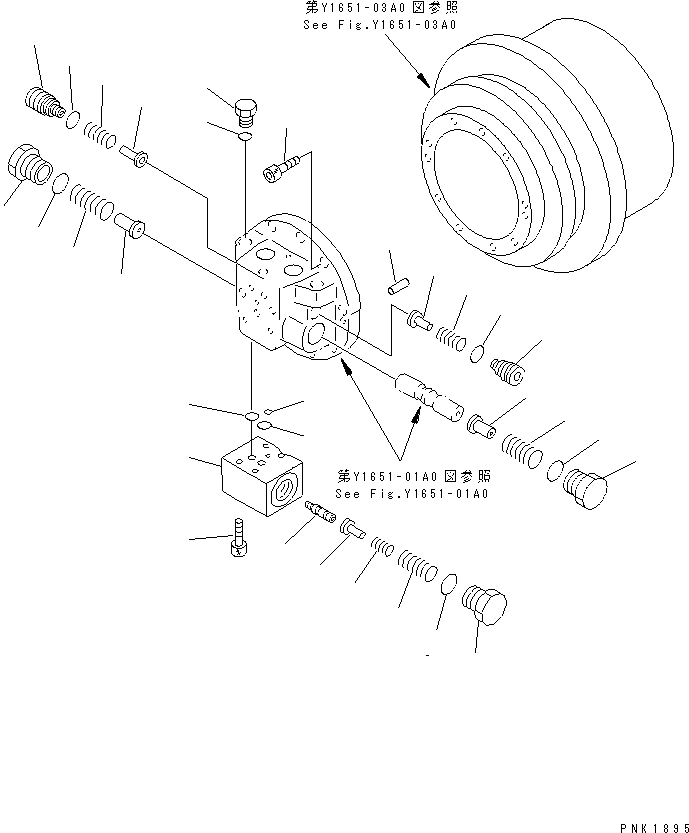 第Y1651-03A0 図参照
See Fig.Y1651-03A0

第Y1651-01A0 図参照
See Fig.Y1651-01A0

PNK1895