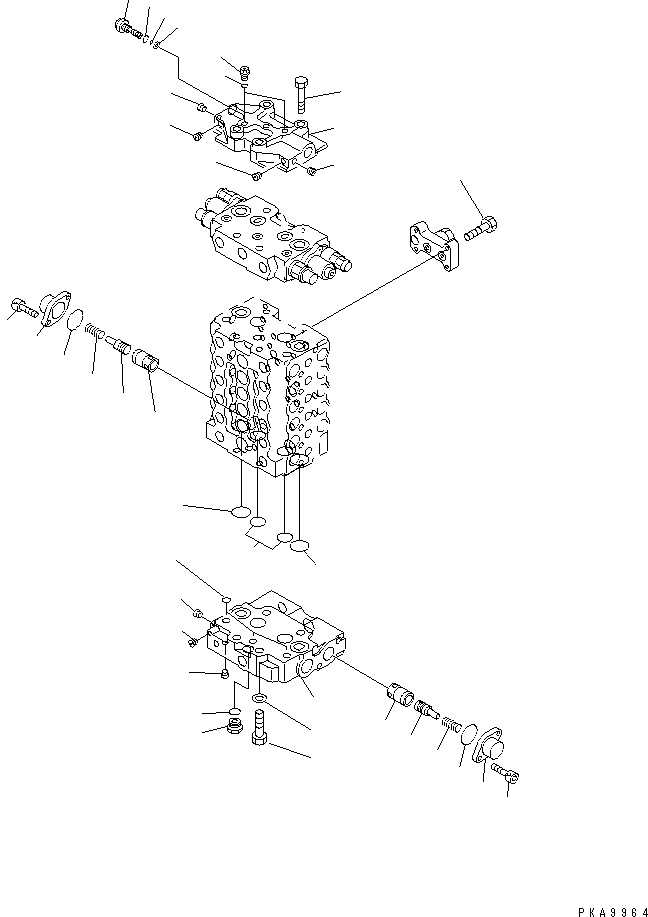 PKA9964