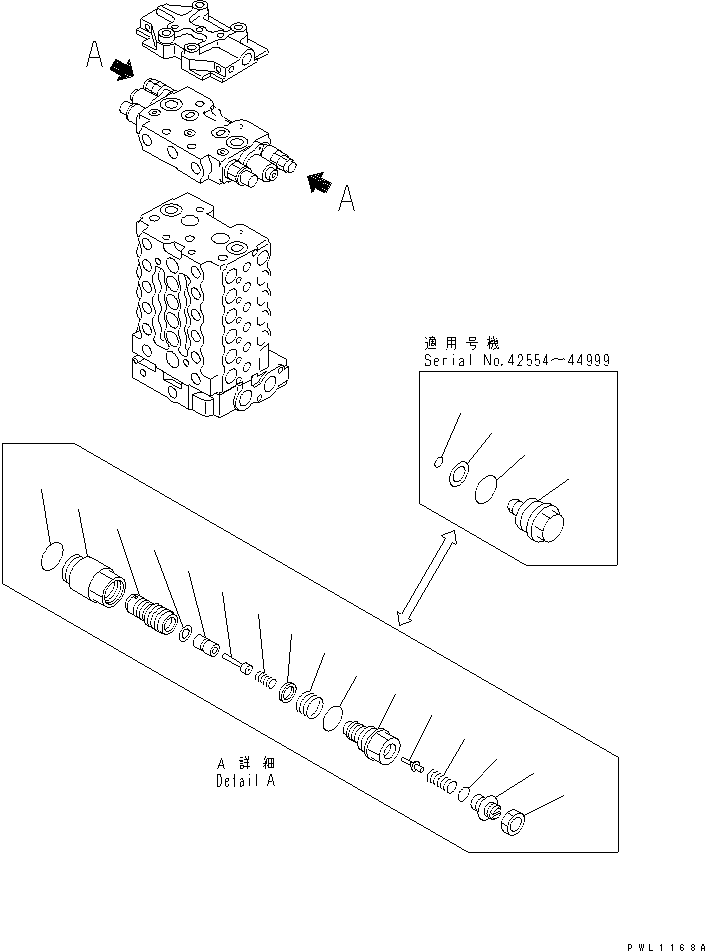 A

A

適用号機
Serial No.42554～44999

A 詳細
Detail A

PWL1168A