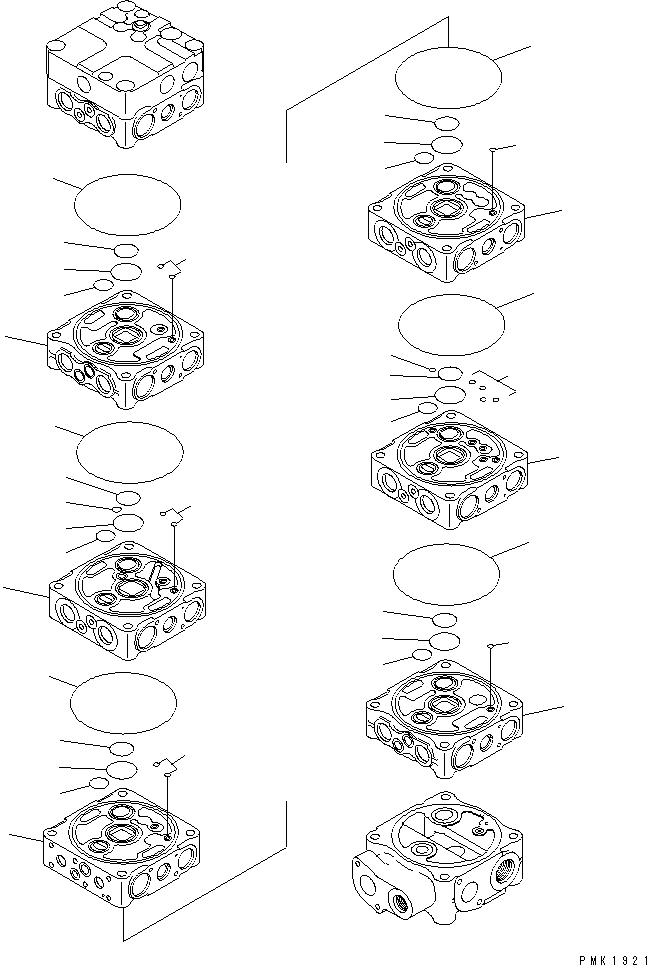 PMK1921