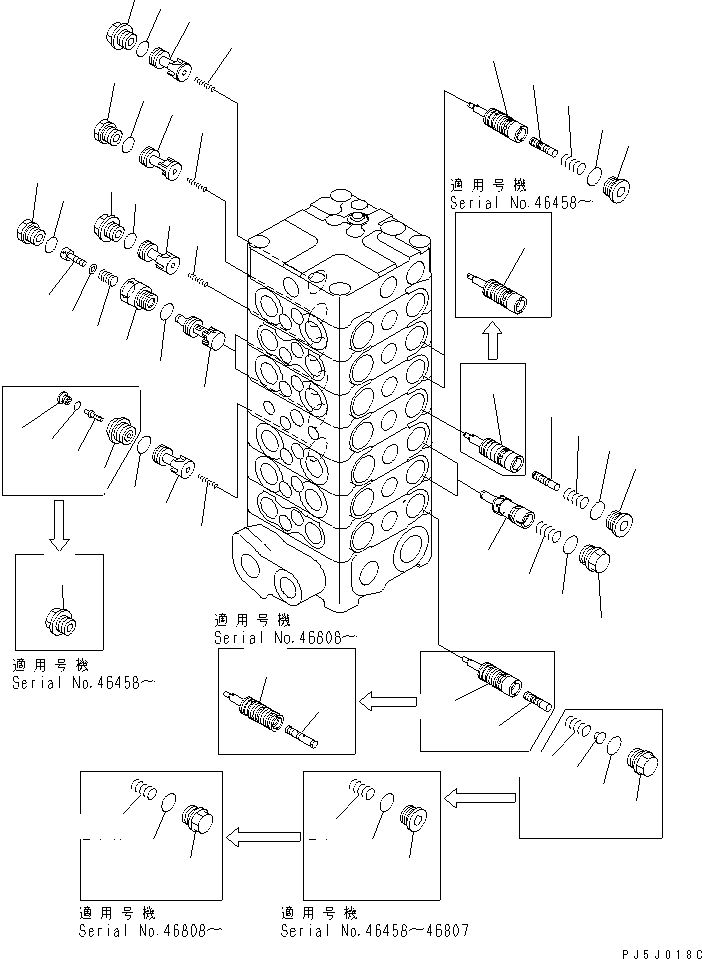 適用号機
Serial No.46458～

適用号機
Serial No.46808～

適用号機
Serial No.46458～

適用号機
Serial No.46808～

適用号機
Serial No.46458～46807

PJ5J018C