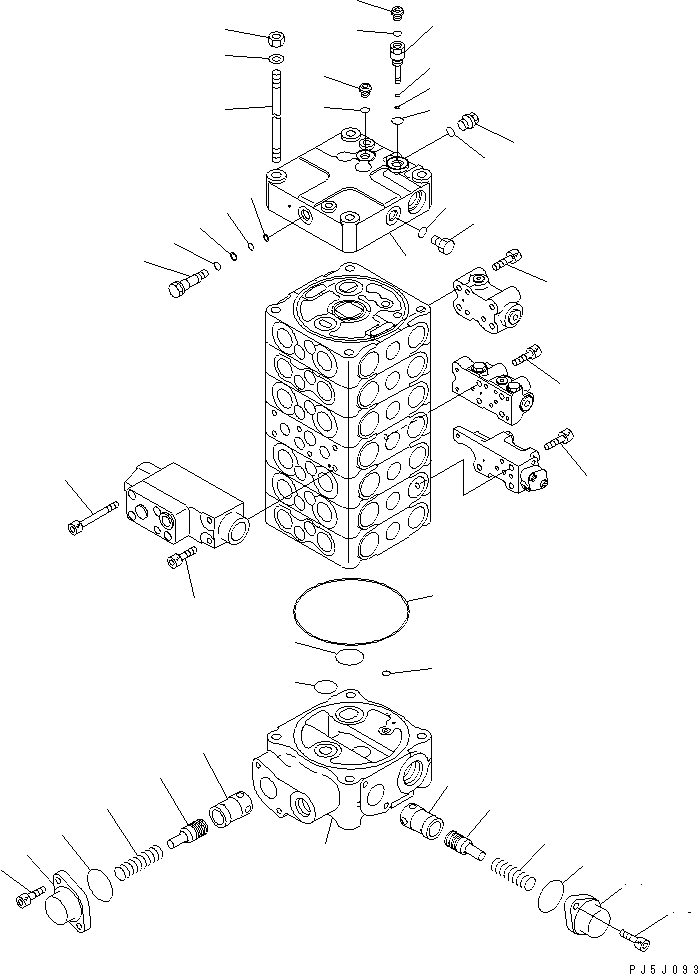 PJ5J093