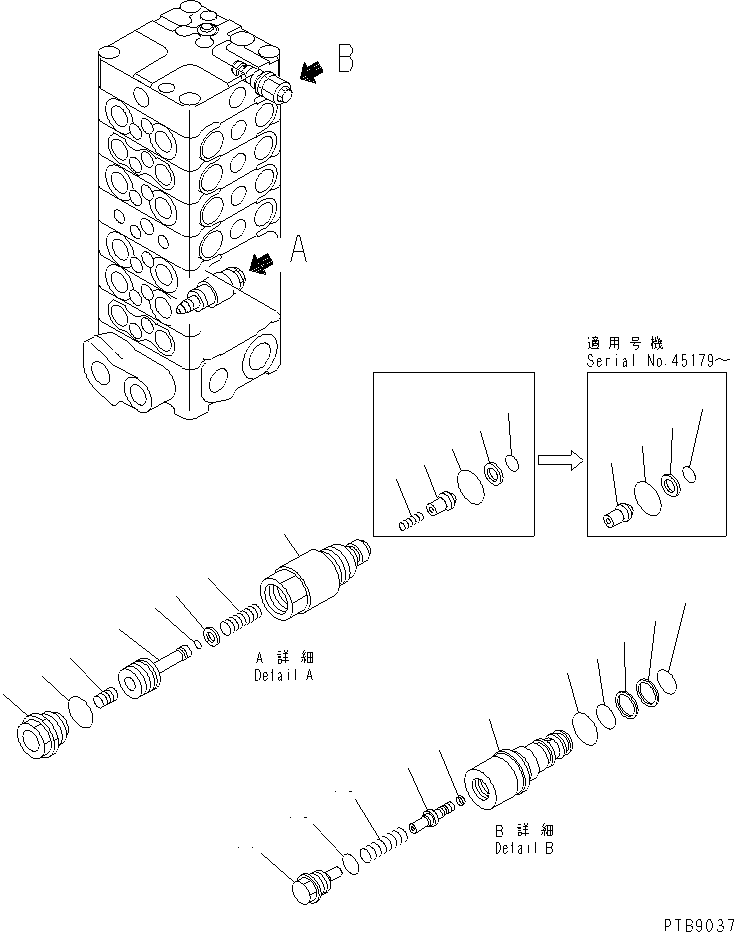 B

A

適用号機
Serial No.45179～

A 詳細
Detail A

B 詳細
Detail B

PTB9037