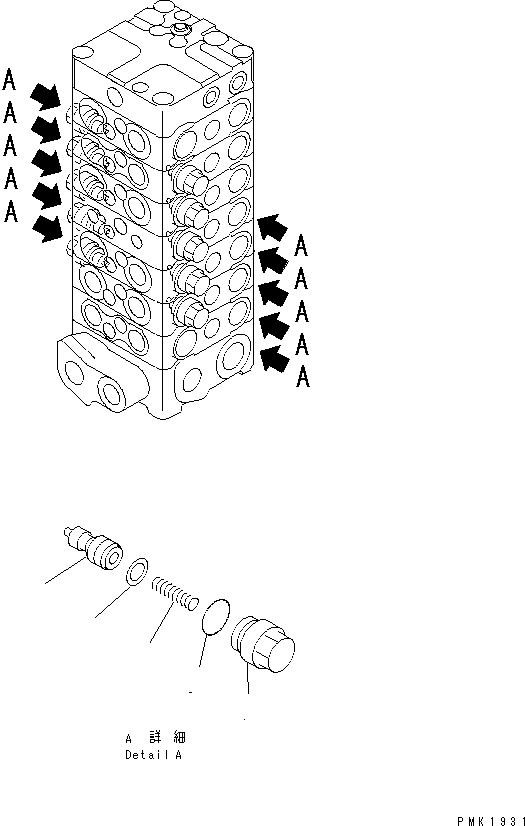 A
A
A
A
A

A
A
A
A
A

A 詳 細
Detail A

PMK1931