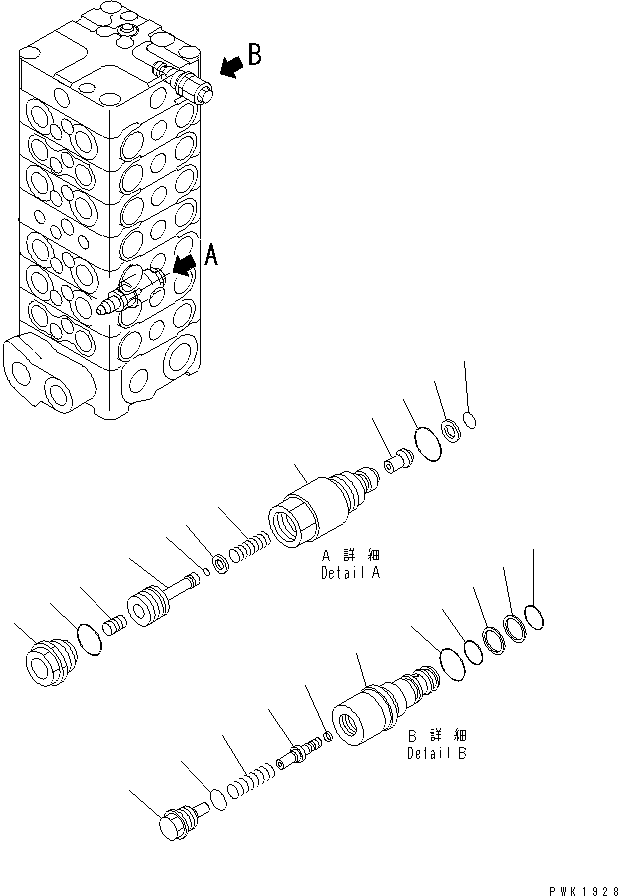 B

A

A 詳細
Detail A

B 詳細
Detail B

PWK1928