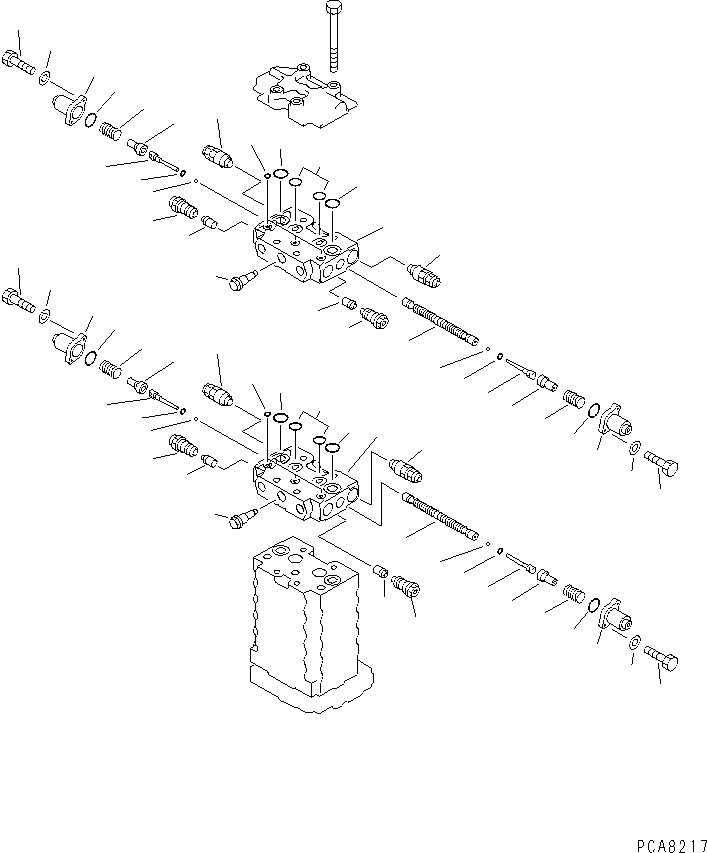 PCA8217