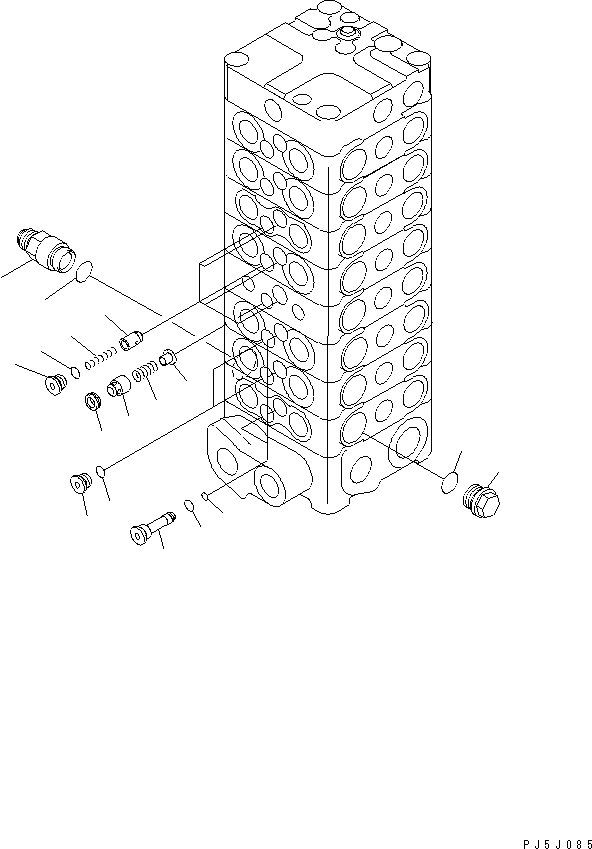 PJ5J085