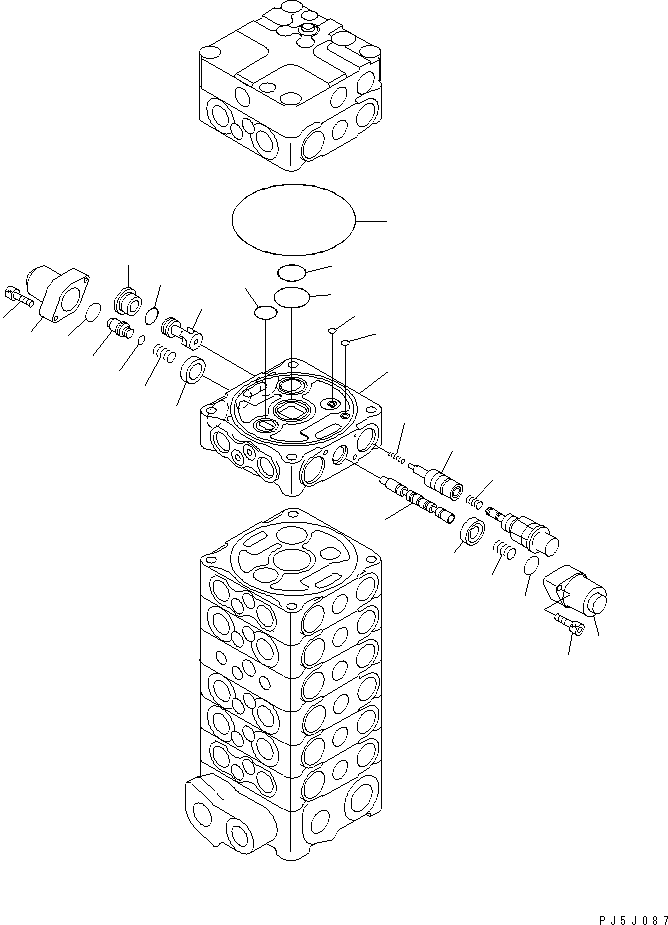 PJ5J087