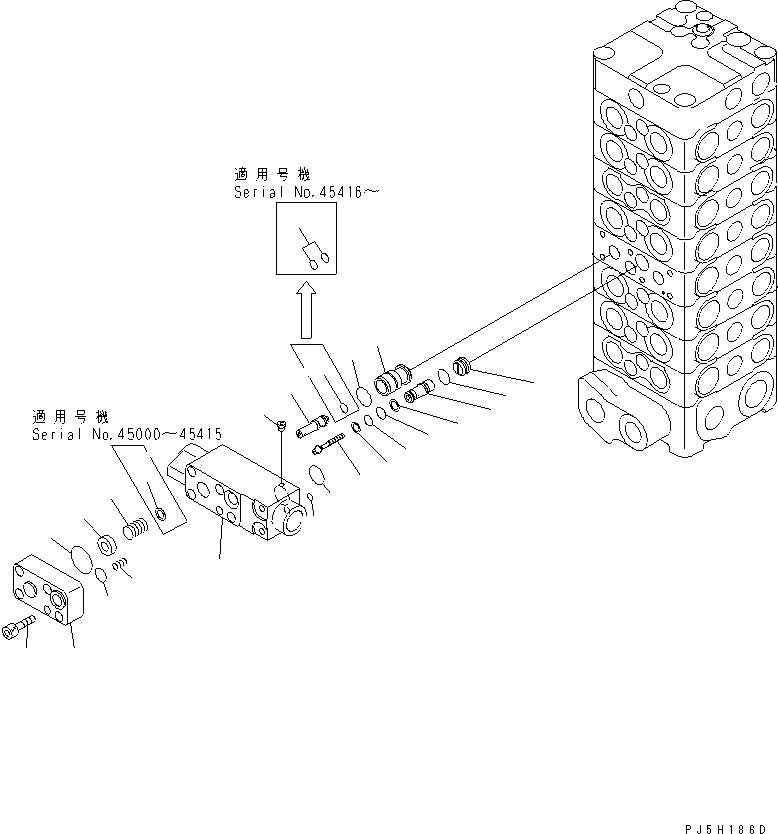 適用号機
Serial No.45416~

適用号機
Serial No.45000~45415

PJ5H186D