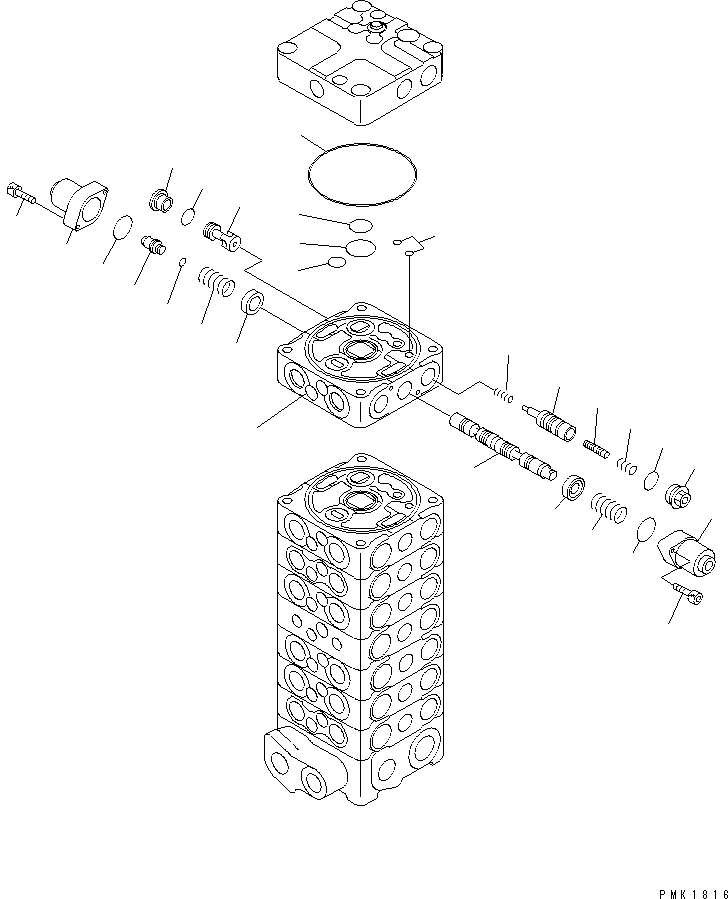 PMK1816