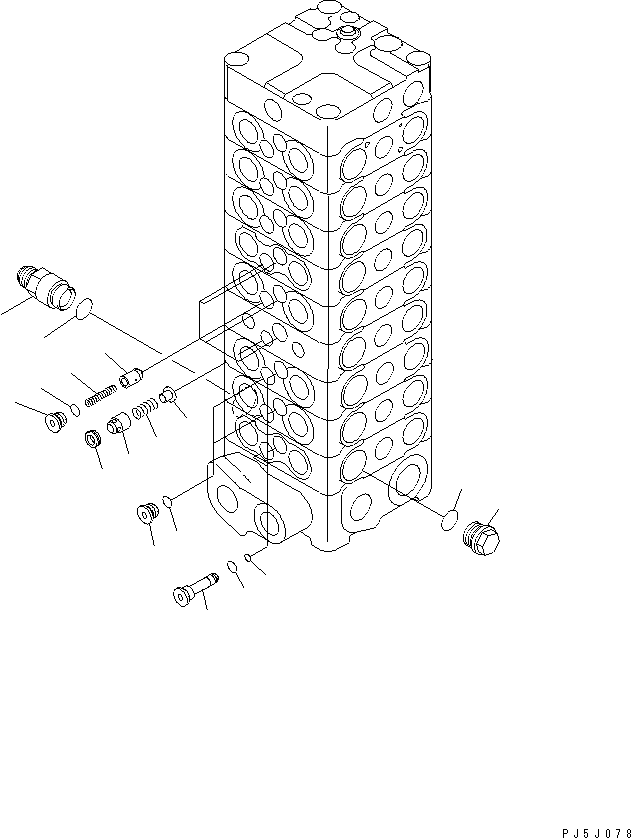 PJ5J078