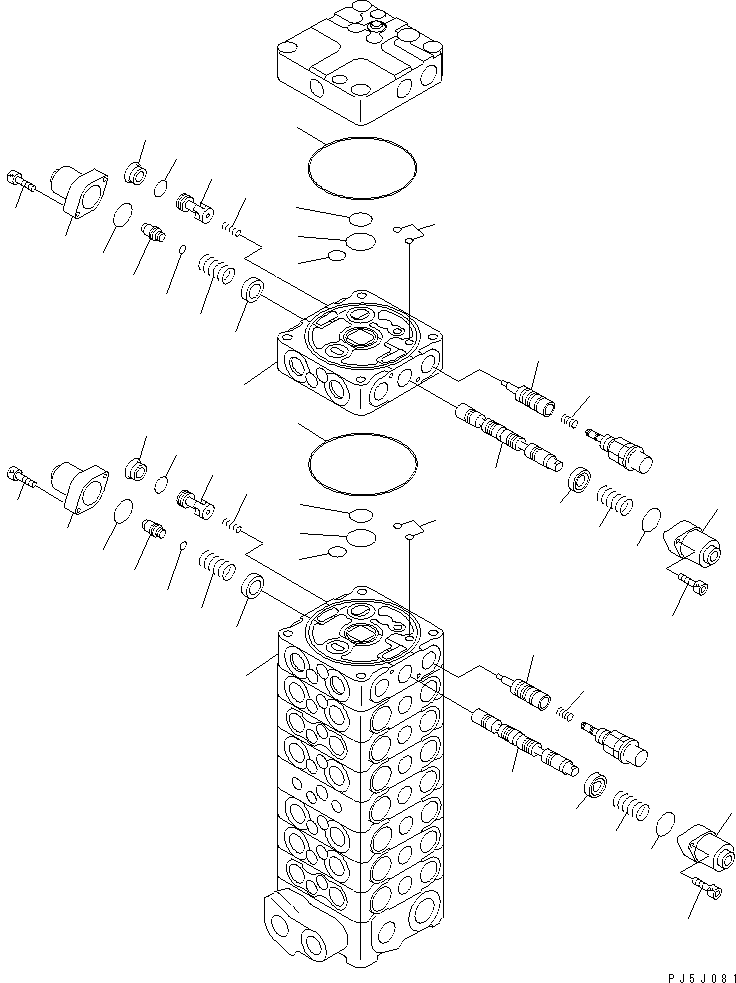 PJ5J081