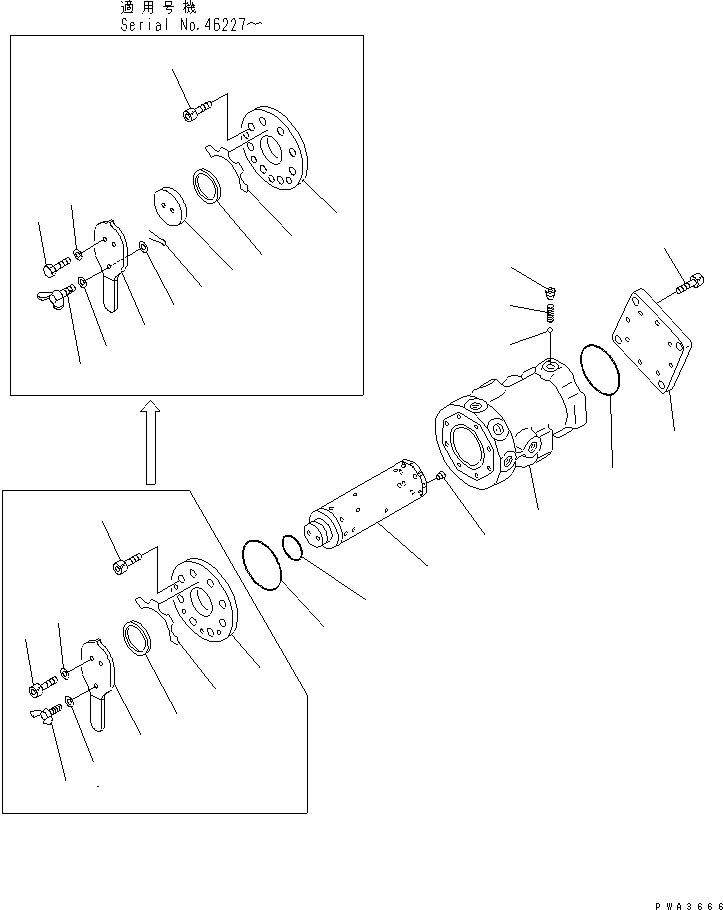 適用号機
Serial No.46227~

PWA3666