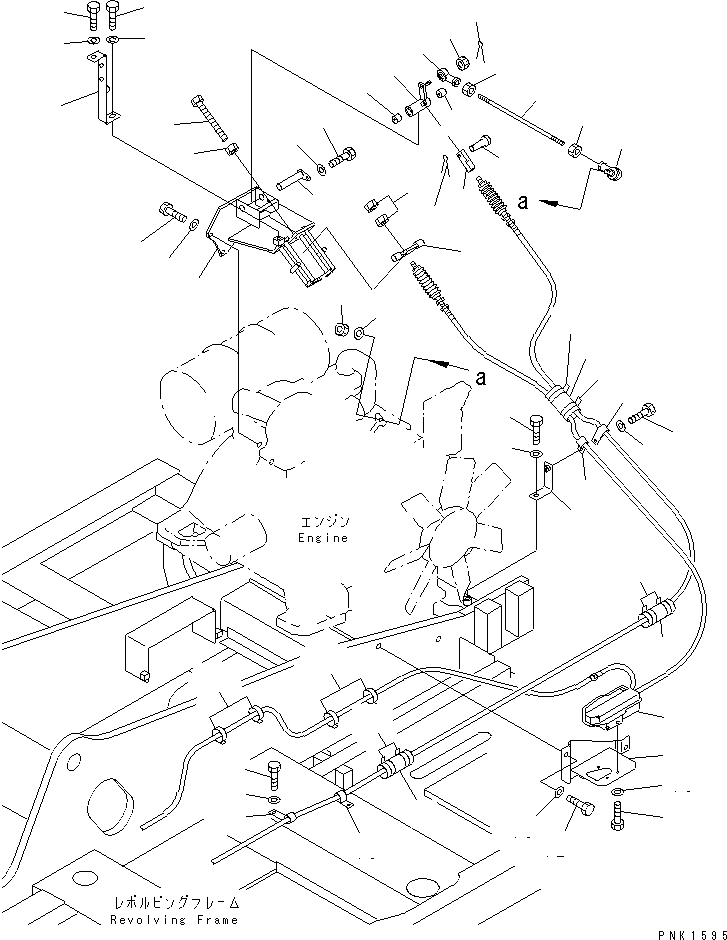 a

a

エンジン
Engine

レボルビングフレーム
Revolving Frame

PNK1595