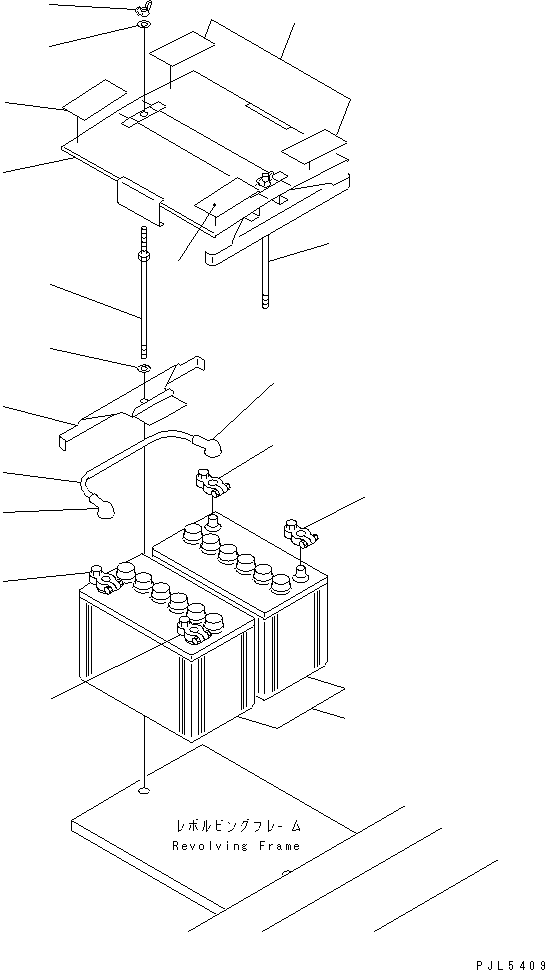 レボルビングフレーム
Revolving Frame

PJL5409