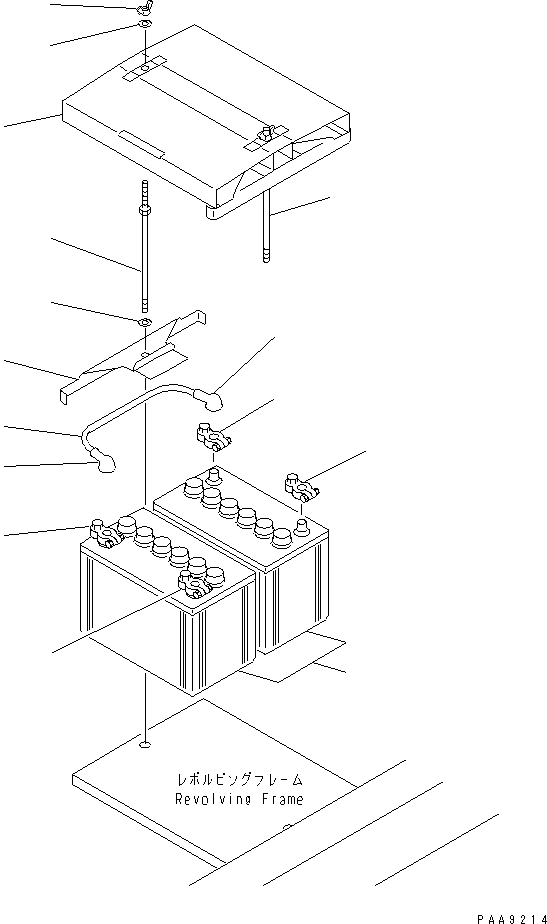 レボルビングフレーム
Revolving Frame

PAA9214