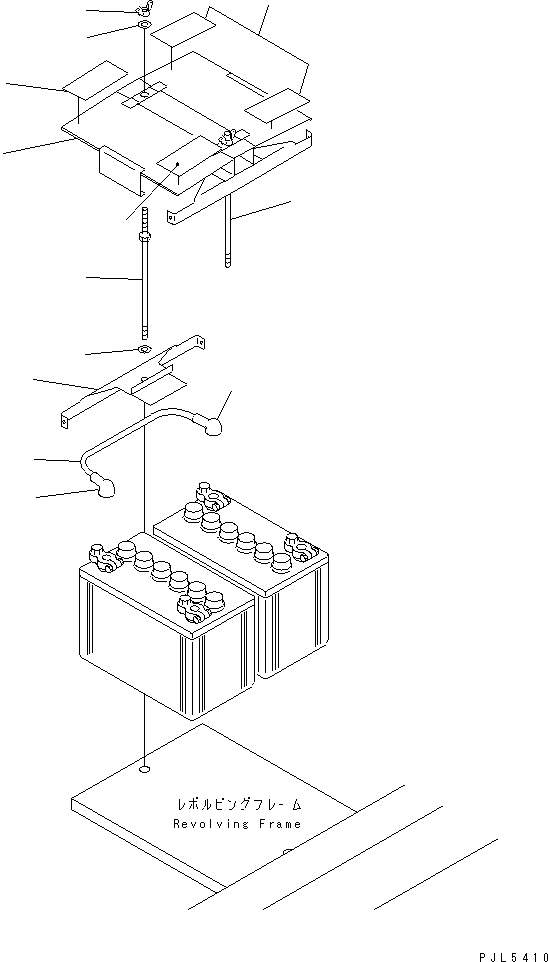 レボルビングフレーム
Revolving Frame

PJL5410