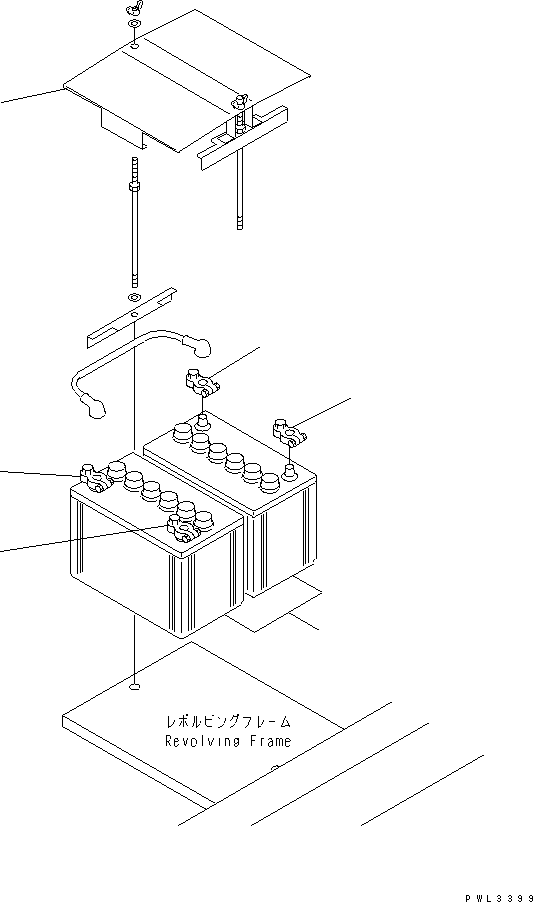 レボルビングフレーム
Revolving Frame

PWL3399