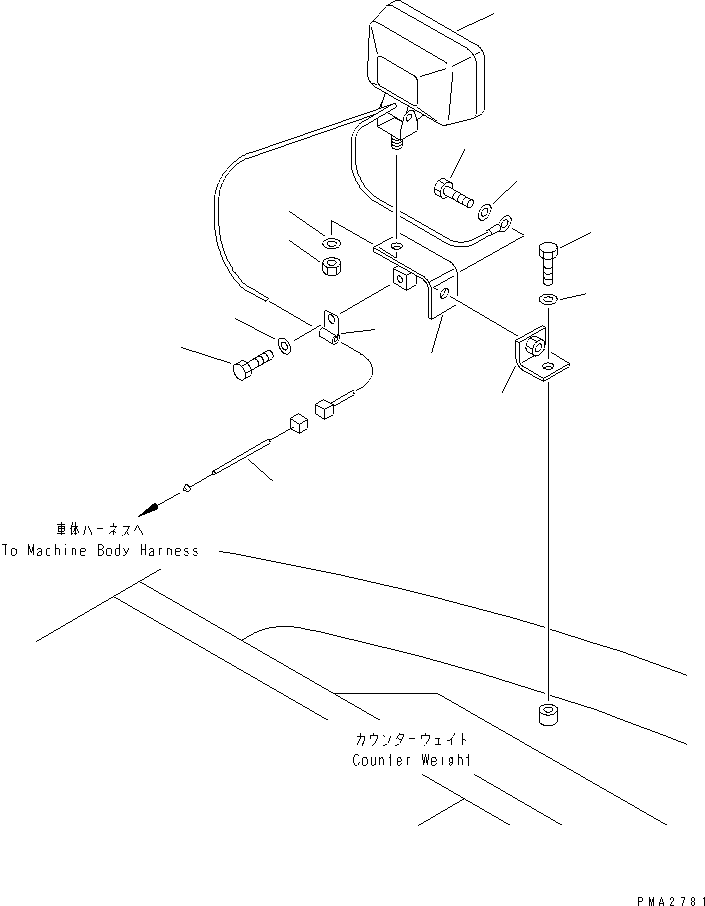 車体ハーネスへ
To Machine Body Harness

カウンターウェイト
Counter Weight

PMA2781