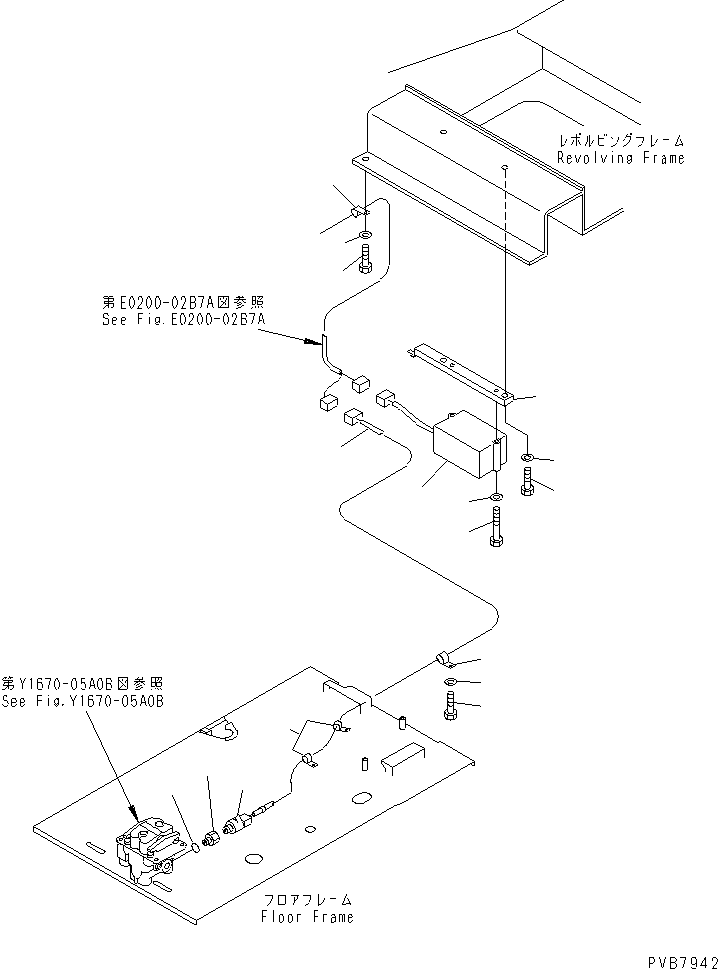 レボルビングフレーム
Revolving Frame

第E0200-02B7A図参照
See Fig.E0200-02B7A

第Y1670-05A0B図参照
See Fig.Y1670-05A0B

フロアフレーム
Floor Frame

PVB7942