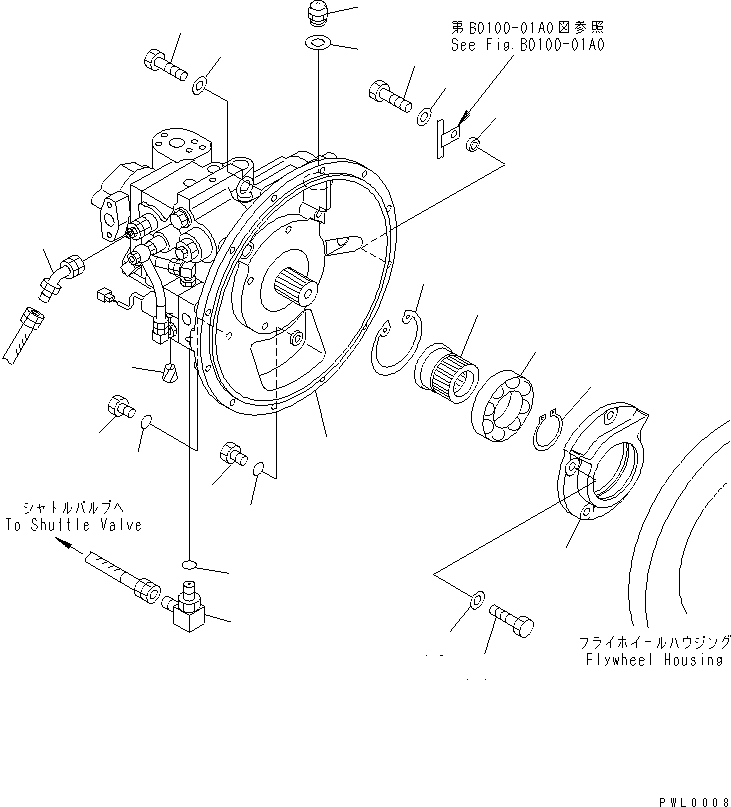 第B0100-01A0図参照
See Fig.B0100-01A0

シャトルバルブへ
To Shuttle Valve

フライホイールハウジング
Flywheel Housing

PWL0008