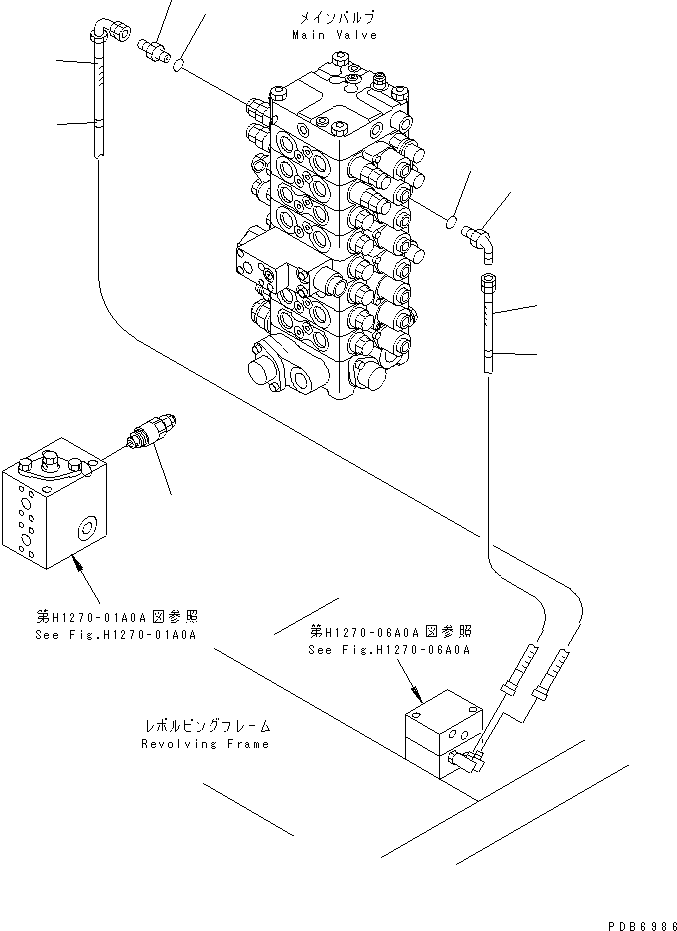 メインバルブ
Main Valve

第H1270-01A0A図参照
See Fig.H1270-01A0A

第H1270-06A0A図参照
See Fig.H1270-06A0A

レボルビングフレーム
Revolving Frame

PDB6986