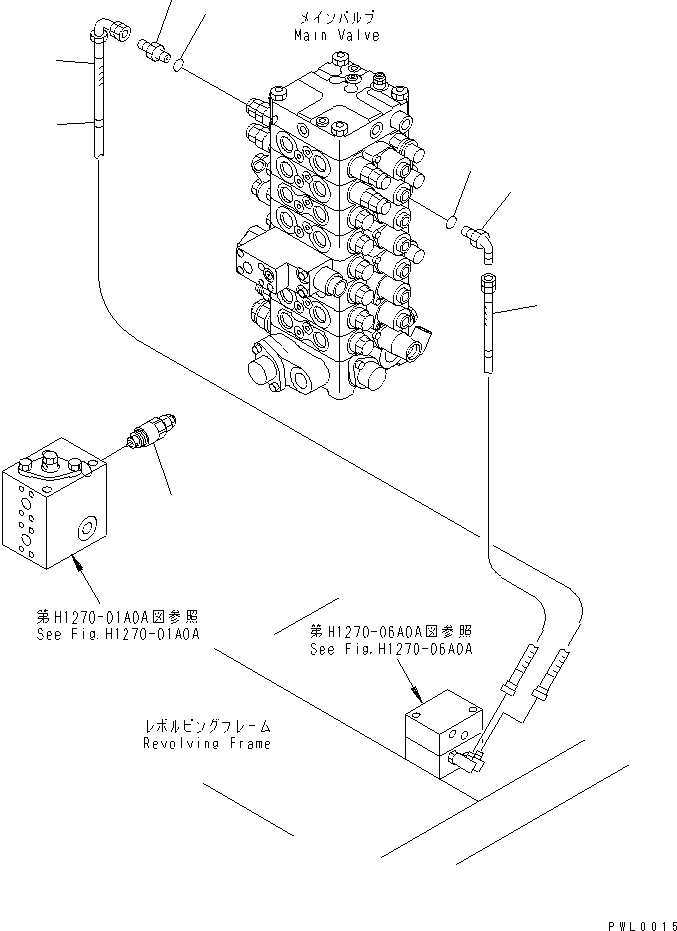 メインバルブ
Main Valve

第H1270-01A0A図参照
See Fig.H1270-01A0A

第H1270-06A0A図参照
See Fig.H1270-06A0A

レボルビングフレーム
Revolving Frame

PWL0015