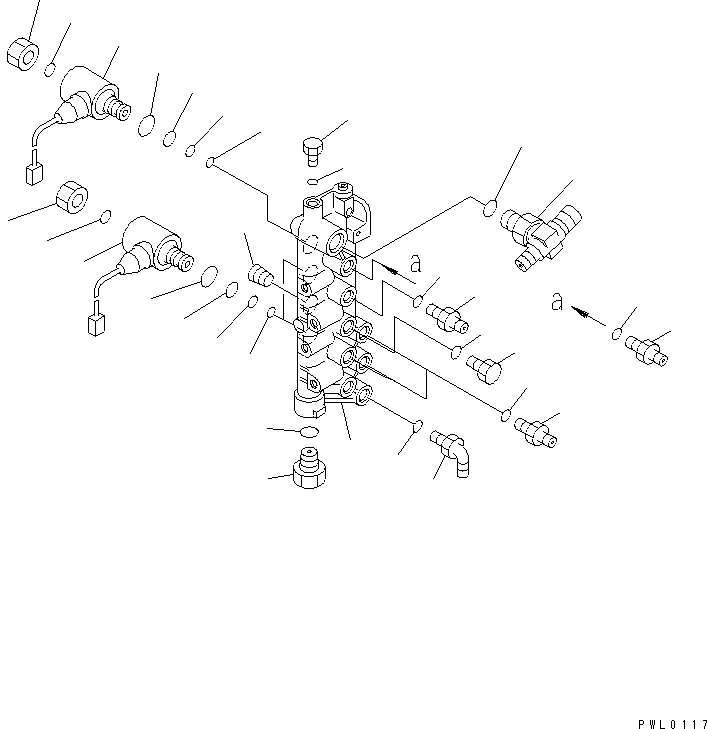 a

a

PWL0117