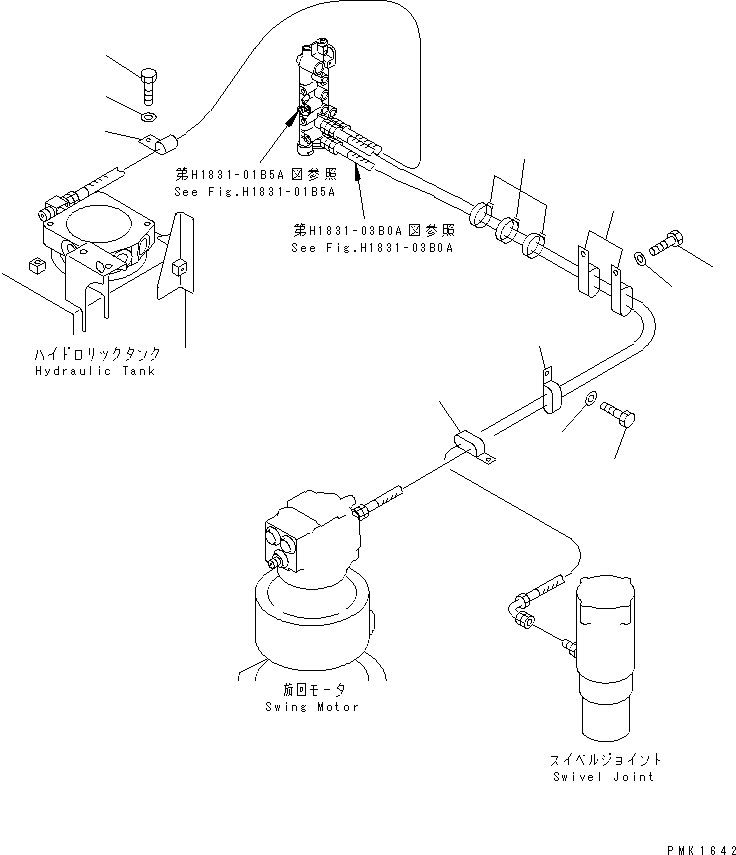 第H1831-01B5A図参照
See Fig.H1831-01B5A

第H1831-03B0A図参照
See Fig.H1831-03B0A

ハイドロリックタンク
Hydraulic Tank

旋回モータ
Swing Motor

スイベルジョイント
Swivel Joint

PMK1642