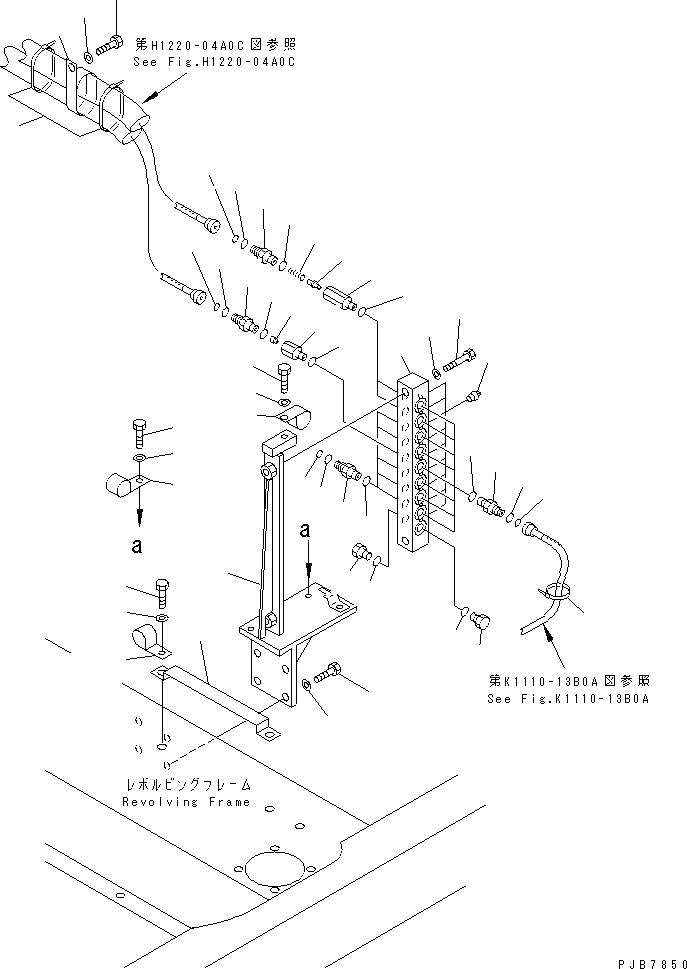 第H1220-04A0C図参照
See Fig.H1220-04A0C

a

a

第K1110-13B0A図参照
See Fig.K1110-13B0A

レボルビングフレーム
Revolving Frame

PJB7850