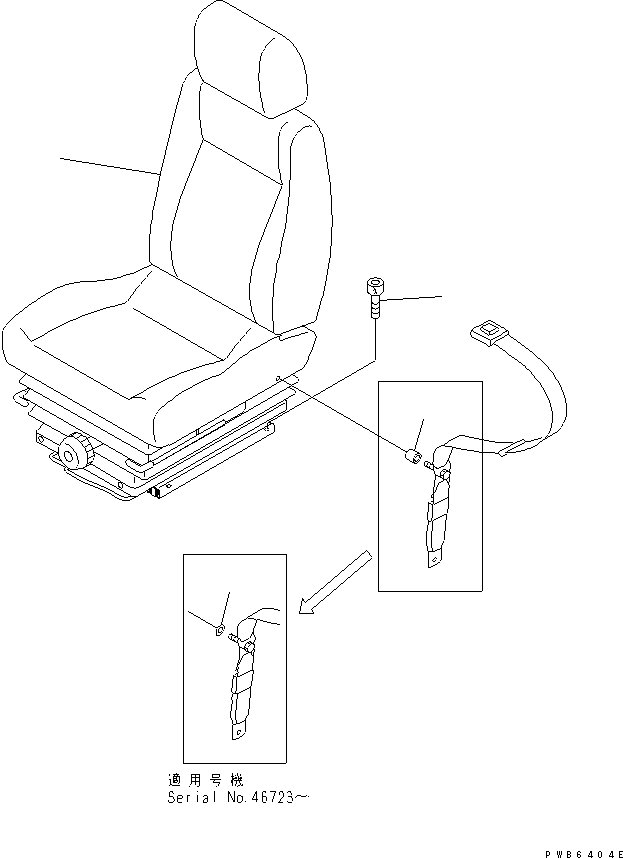 適用号機
Serial No.46723~

PWB6404E