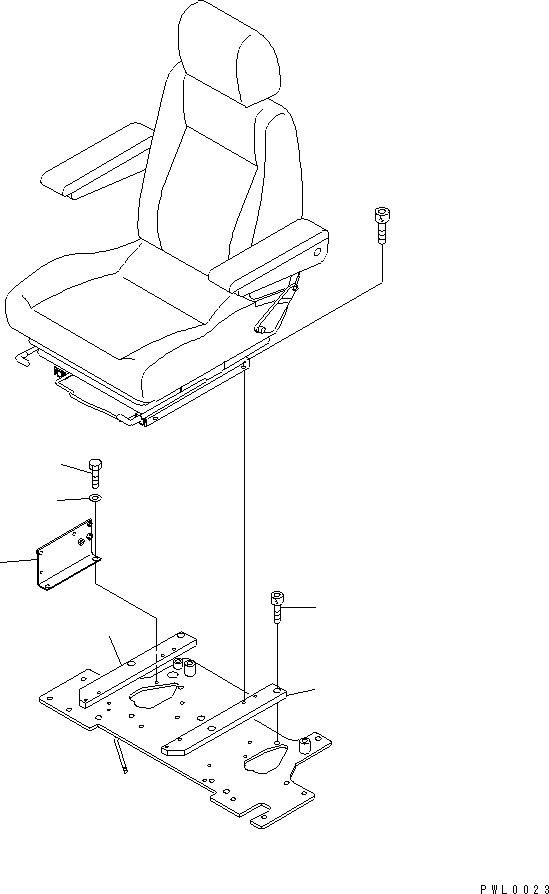 PWL0023