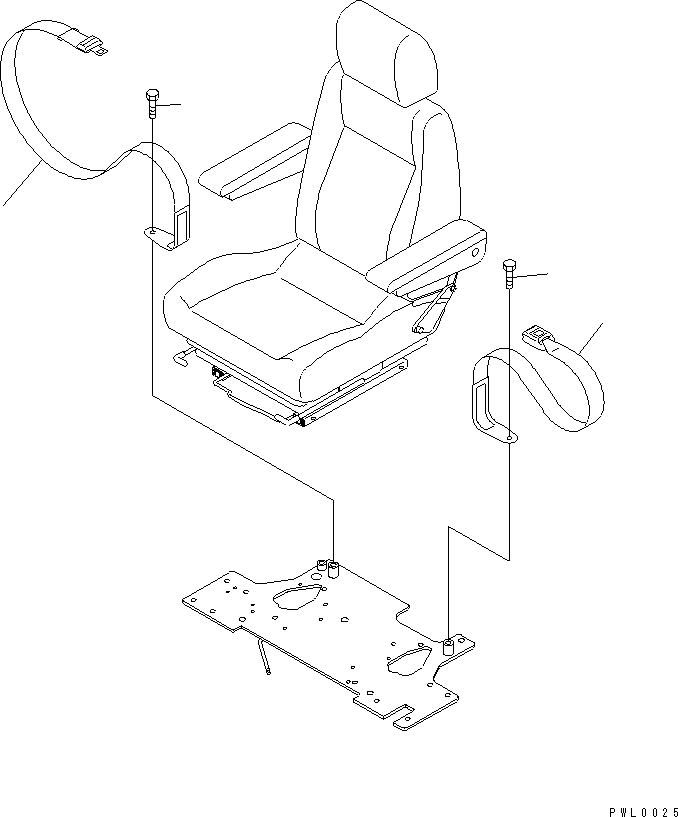 PWL0025