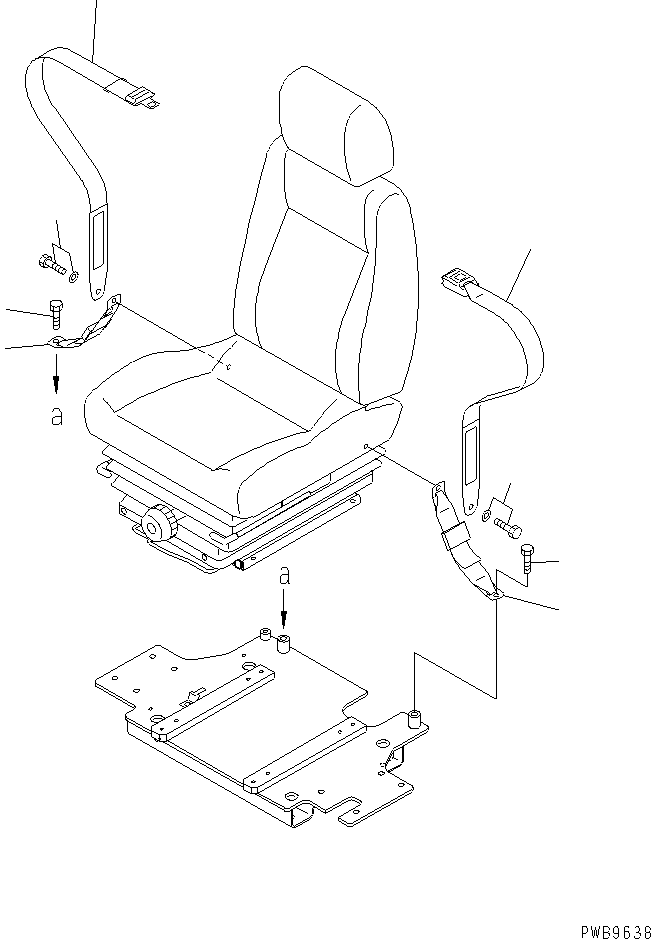 a

a

PWB9638