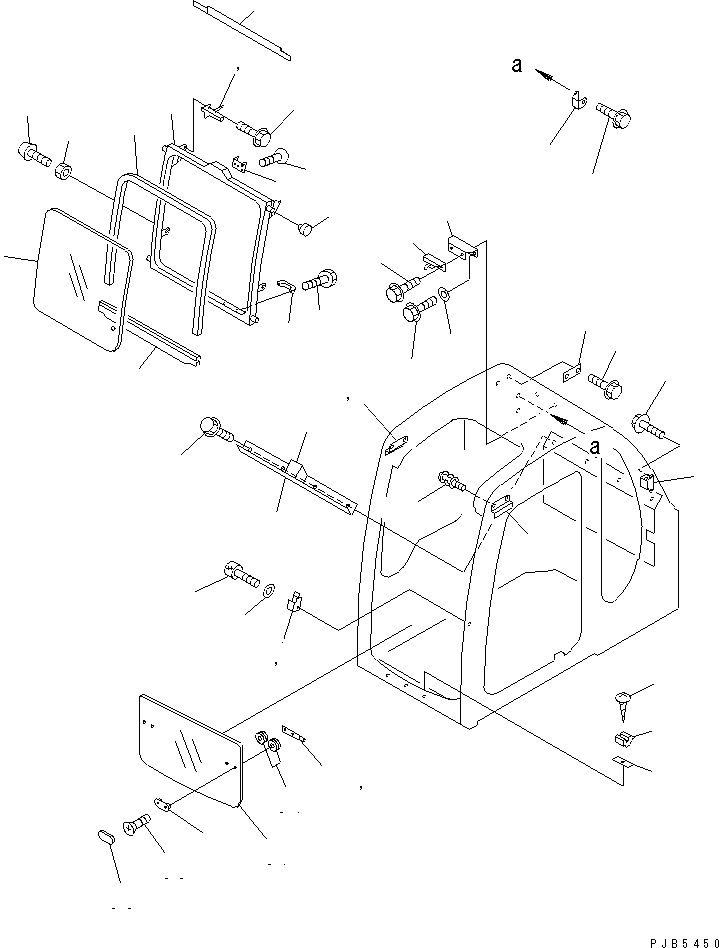 a
a
PJB5450