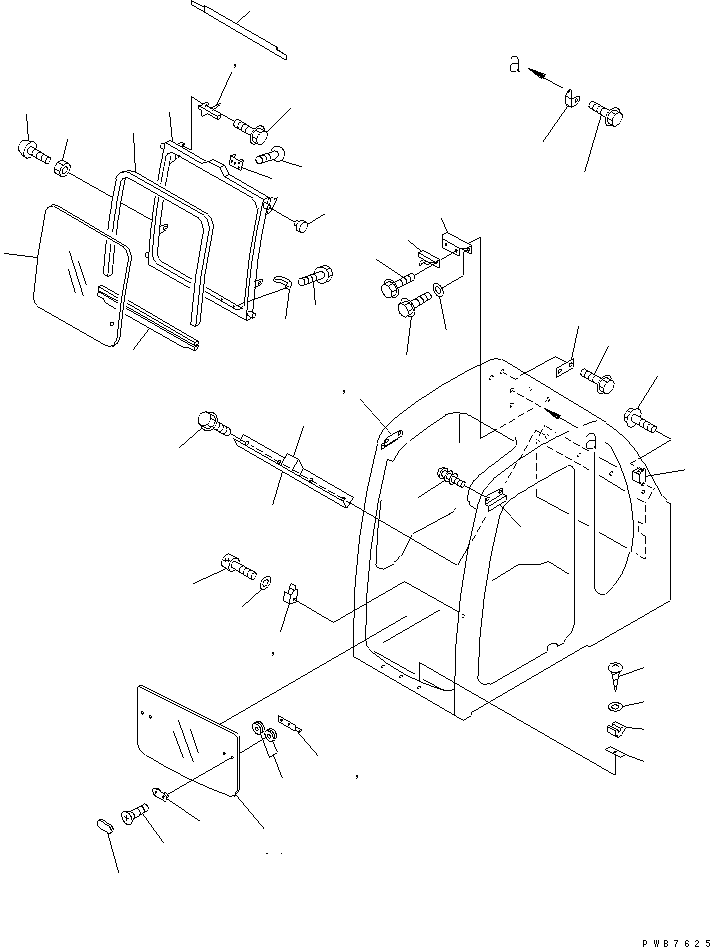 a

a

PWB7625