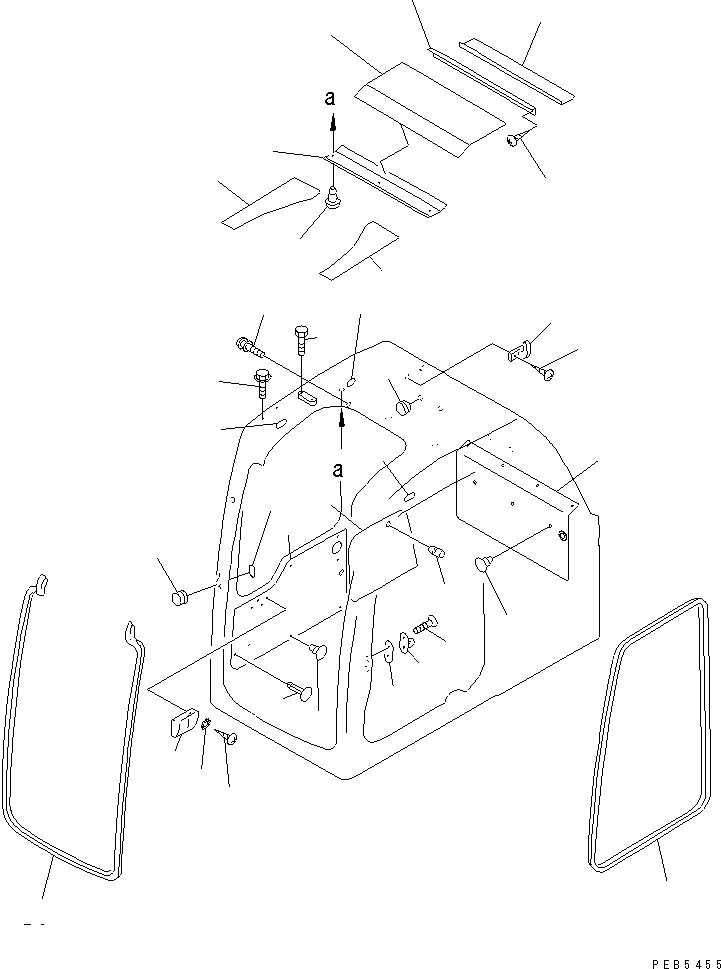 a

a

PEB5455