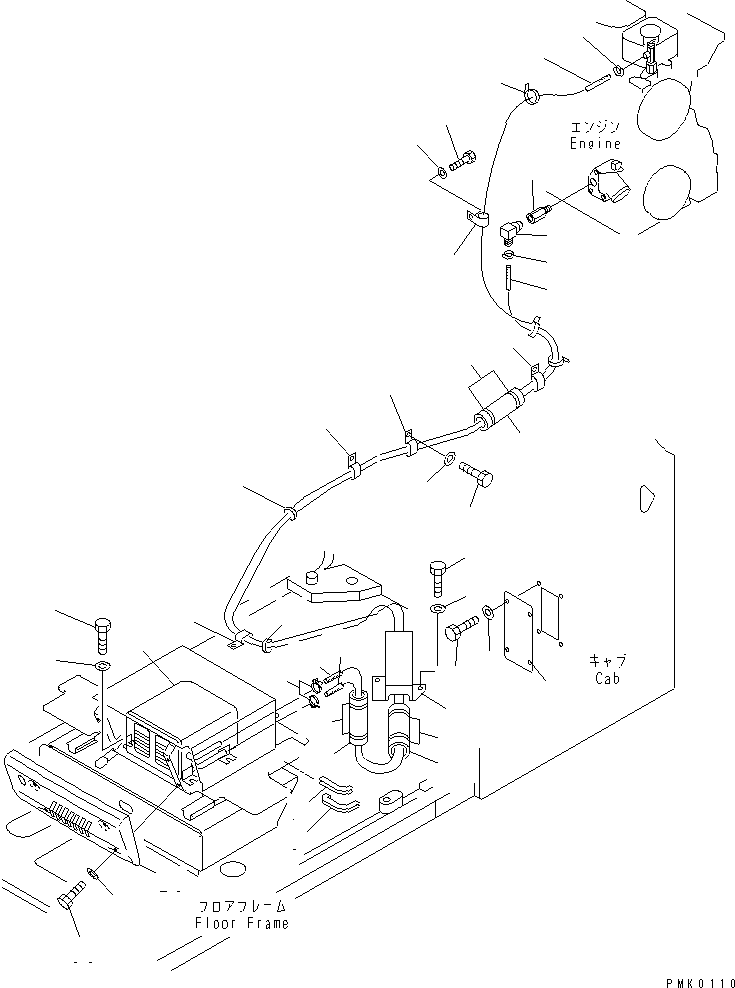 エンジン
Engine

キャブ
Cab

フロアフレーム
Floor Frame

PMK0110