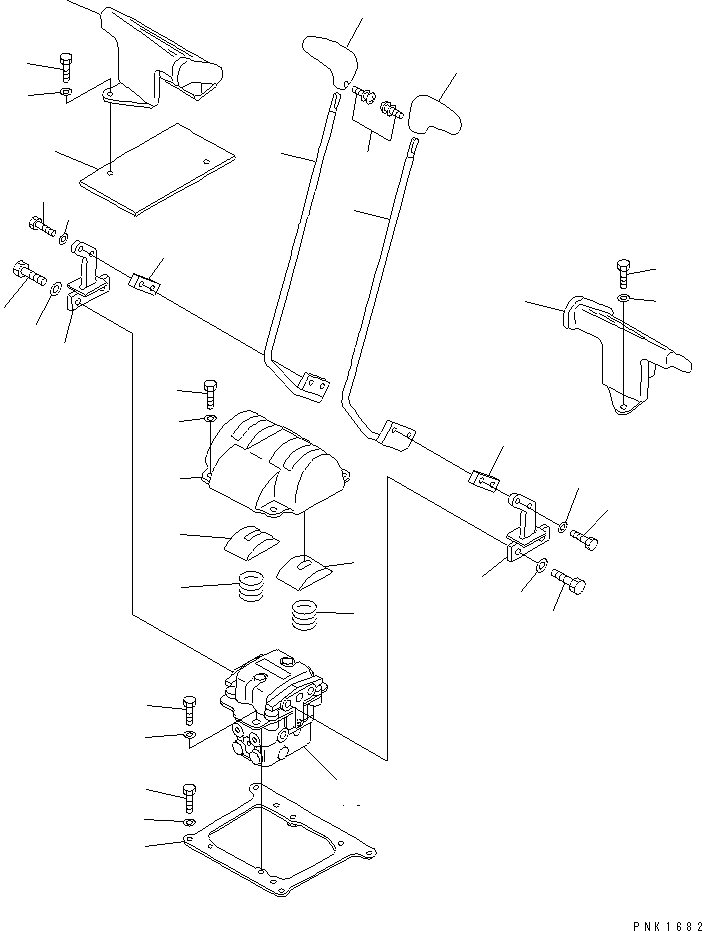 PNK1682